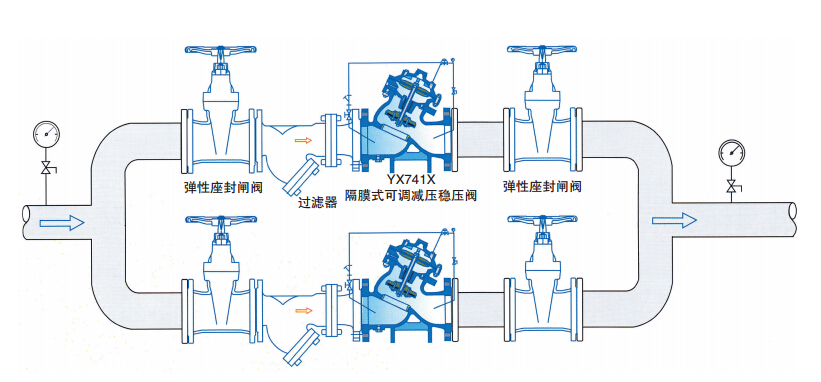 弹性座封闸阀

过滤器

YX741X
隔膜式可调减压稳压阀

弹性座封闸阀