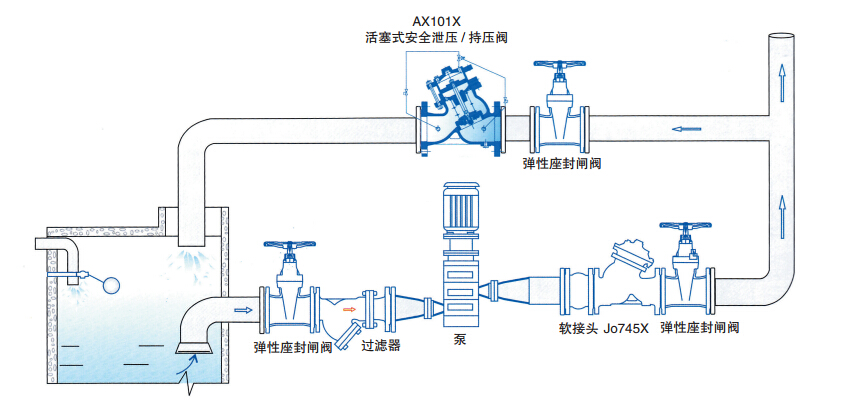 AX101X
活塞式安全泄压 / 持压阀

弹性座封闸阀

弹性座封闸阀

过滤器

泵

软接头

Jo745X

弹性座封闸阀